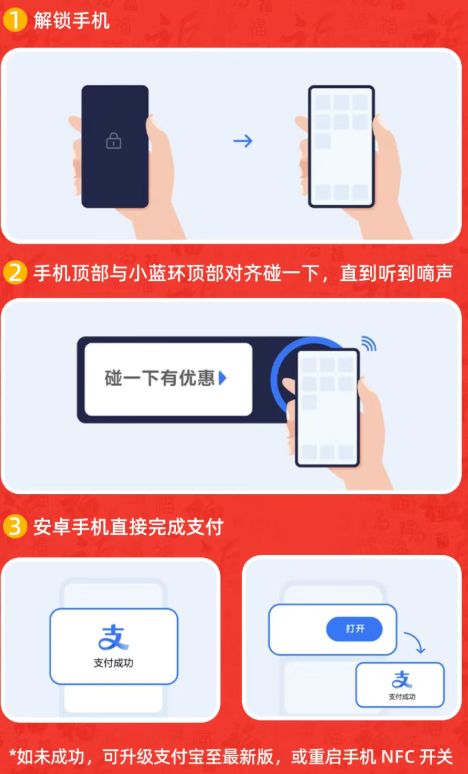 1 解锁手机

2 手机顶部与小蓝环顶部对齐碰一下，直到听到嘀声

碰一下有优惠

3 安卓手机直接完成支付

支
支付成功

打开

支
支付成功

*如未成功，可升级支付宝至最新版，或重启手机 NFC 开关